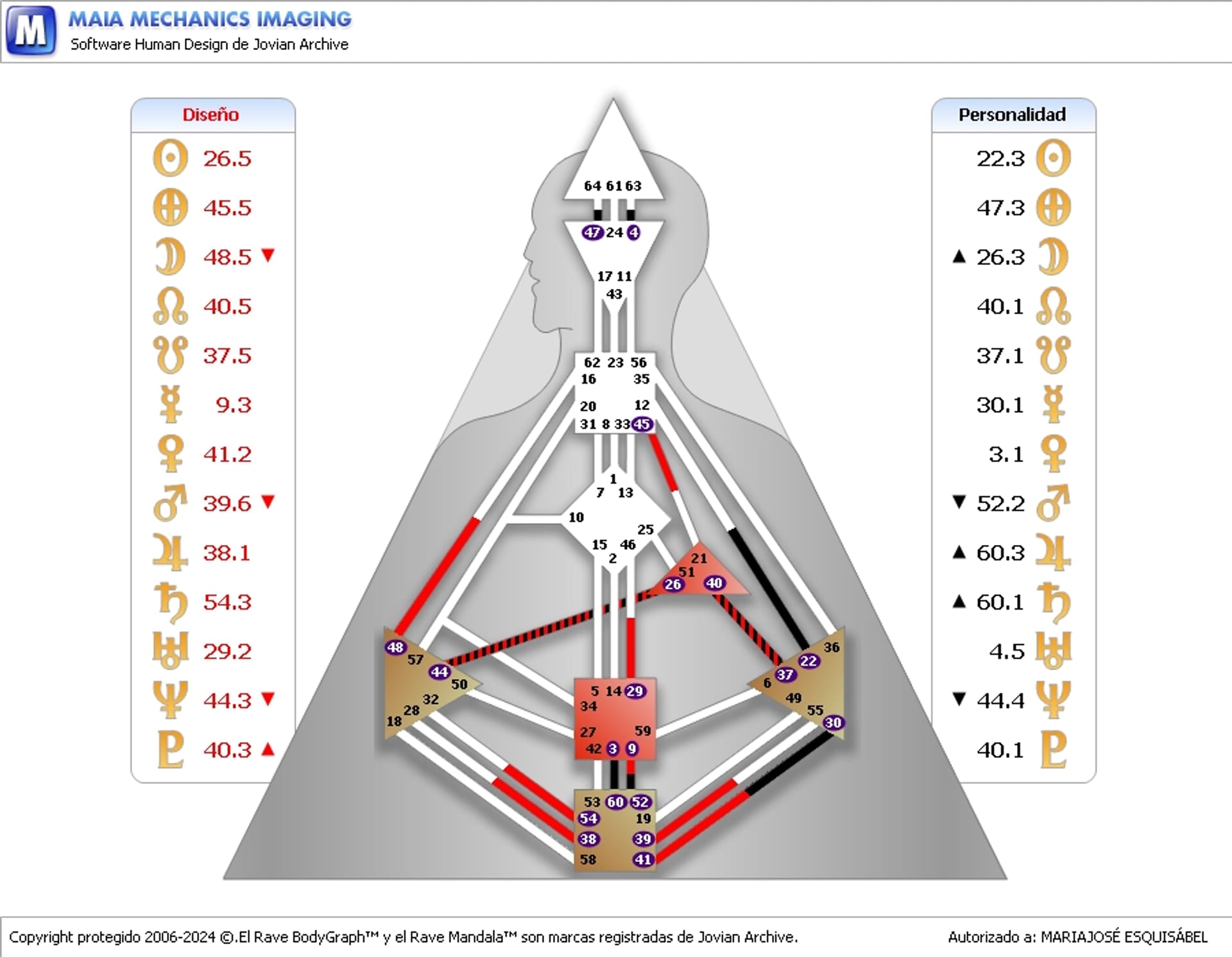 M MAIA MECHANICS IMAGING
Software Human Design de Jovian Archive

Diseño
26.5
45.5
48.5 ▼
40.5
37.5
9.3
41.2
39.6 ▼
38.1
54.3
29.2
44.3 ▼
40.3 ▲

64 61 63
47 24 4
17 11
43
62 23 56
16 35
20 12
31 8 33 45
1
7 13
10
25
15 46
2
21
51
26 40
48
57
44
50
32
28
18
36
22
37
6
49
55
30
5 14 29
34
27 59
42 3 9
53 60 52
54 19
38 39
58 41

Personalidad
22.3
47.3
▲ 26.3
40.1
37.1
30.1
3.1
▼ 52.2
▲ 60.3
▲ 60.1
4.5
▼ 44.4
40.1

Copyright protegido 2006-2024 ©.El Rave BodyGraph™ y el Rave Mandala™ son marcas registradas de Jovian Archive.
Autorizado a: MARIAJOSÉ ESQUISÁBEL